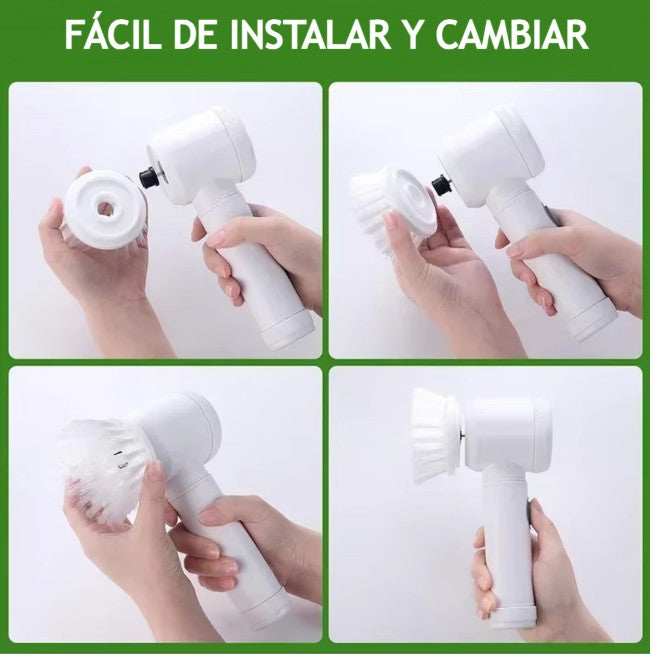 FÁCIL DE INSTALAR Y CAMBIAR